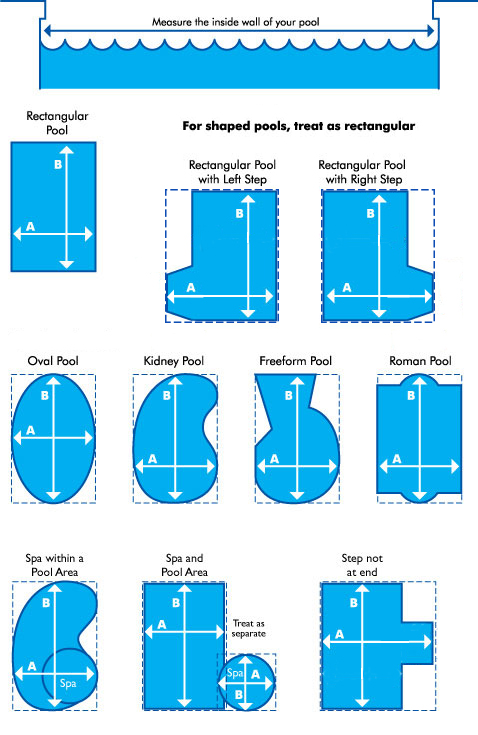 Measure the inside wall of your pool

Rectangular Pool

B

A

For shaped pools, treat as rectangular

Rectangular Pool with Left Step

B

A

Rectangular Pool with Right Step

B

A

Oval Pool

B

A

Kidney Pool

B

A

Freeform Pool

B

A

Roman Pool

B

A

Spa within a Pool Area

B

A

Spa

Spa and Pool Area

B

A

Treat as separate

Spa

A

B

Step not at end

B

A